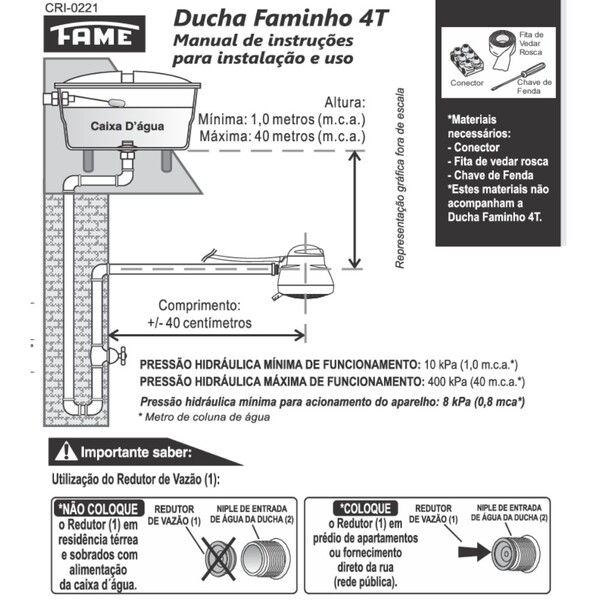 CRI-0221

FAME

Ducha Faminho 4T
Manual de instruções
para instalação e uso

Fita de Vedar Rosca

Conector

Chave de Fenda

*Materiais necessários:
- Conector
- Fita de vedar rosca
- Chave de Fenda
*Estes materiais não acompanham a Ducha Faminho 4T.

Caixa D'água

Altura:
Mínima: 1,0 metros (m.c.a.)
Máxima: 40 metros (m.c.a.)

Representação gráfica fora de escala

Comprimento:
+/- 40 centímetros

PRESSÃO HIDRÁULICA MÍNIMA DE FUNCIONAMENTO: 10 kPa (1,0 m.c.a.*)
PRESSÃO HIDRÁULICA MÁXIMA DE FUNCIONAMENTO: 400 kPa (40 m.c.a.*)
Pressão hidráulica mínima para acionamento do aparelho: 8 kPa (0,8 mca*)
* Metro de coluna de água

Importante saber:

Utilização do Redutor de Vazão (1):

*NÃO COLOQUE o Redutor (1) em residência térrea e sobrados com alimentação da caixa d´água.

REDUTOR DE VAZÃO (1)

NIPLE DE ENTRADA DE ÁGUA DA DUCHA (2)

*COLOQUE o Redutor (1) em prédio de apartamentos ou fornecimento direto da rua (rede pública).

REDUTOR DE VAZÃO (1)

NIPLE DE ENTRADA DE ÁGUA DA DUCHA (2)